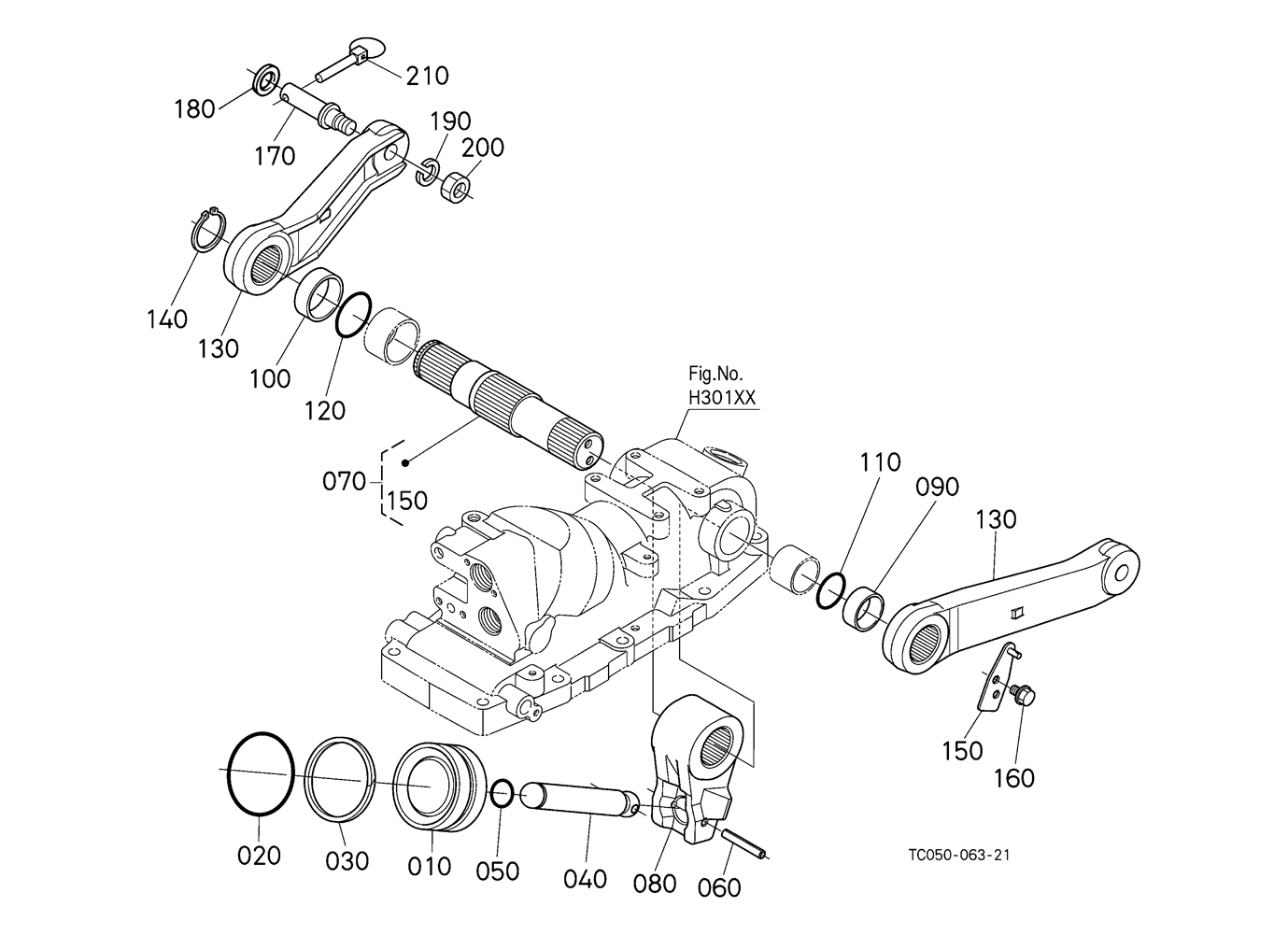 210
180
170
190
200
140
130
100
120
Fig.No.
H301XX
070
150
110
090
130
150
160
020
030
010
050
040
080
060
TC050-063-21